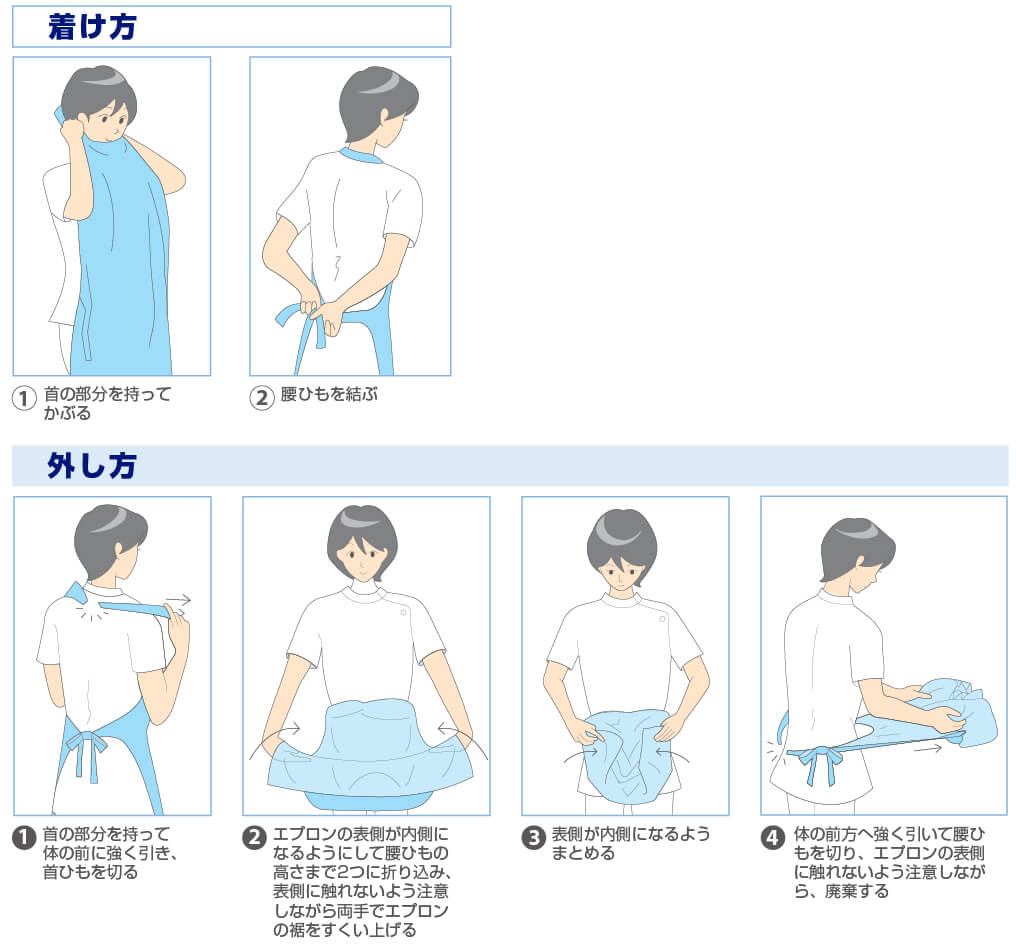 着け方

① 首の部分を持ってかぶる

② 腰ひもを結ぶ

外し方

❶ 首の部分を持って体の前に強く引き、首ひもを切る

❷ エプロンの表側が内側になるようにして腰ひもの高さまで2つに折り込み、表側に触れないよう注意しながら両手でエプロンの裾をすくい上げる

❸ 表側が内側になるようまとめる

❹ 体の前方へ強く引いて腰ひもを切り、エプロンの表側に触れないよう注意しながら、廃棄する